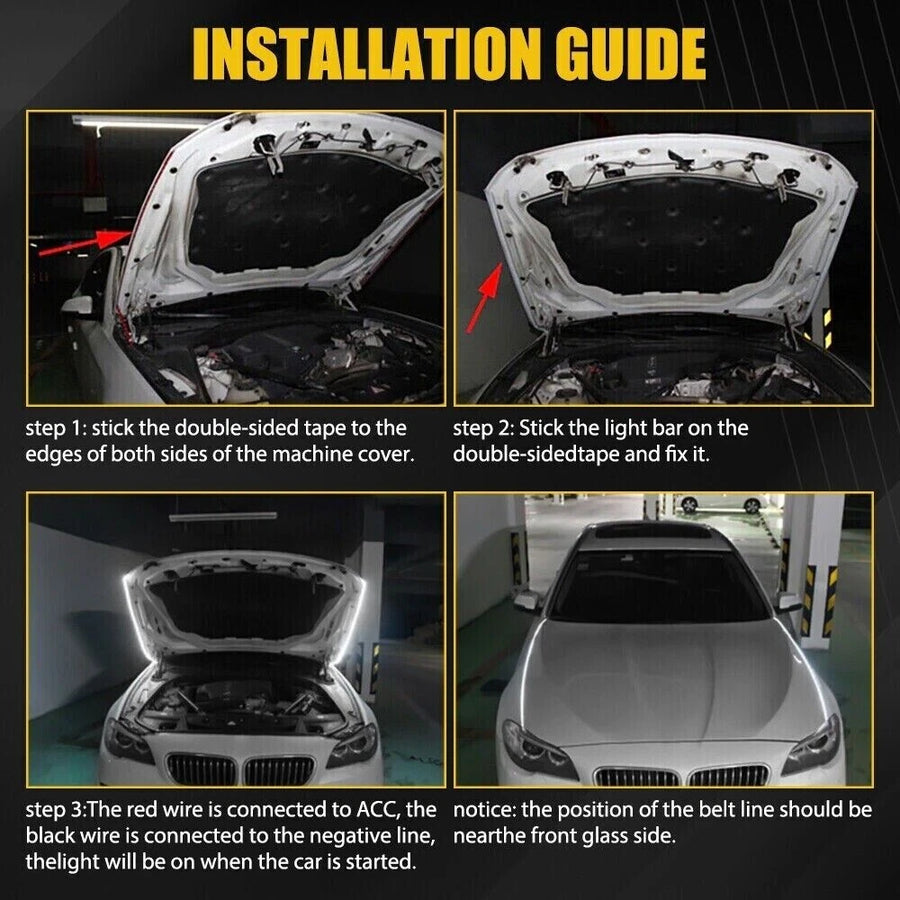 INSTALLATION GUIDE

step 1: stick the double-sided tape to the edges of both sides of the machine cover.

step 2: Stick the light bar on the double-sidedtape and fix it.

step 3:The red wire is connected to ACC, the black wire is connected to the negative line, thelight will be on when the car is started.

notice: the position of the belt line should be nearthe front glass side.